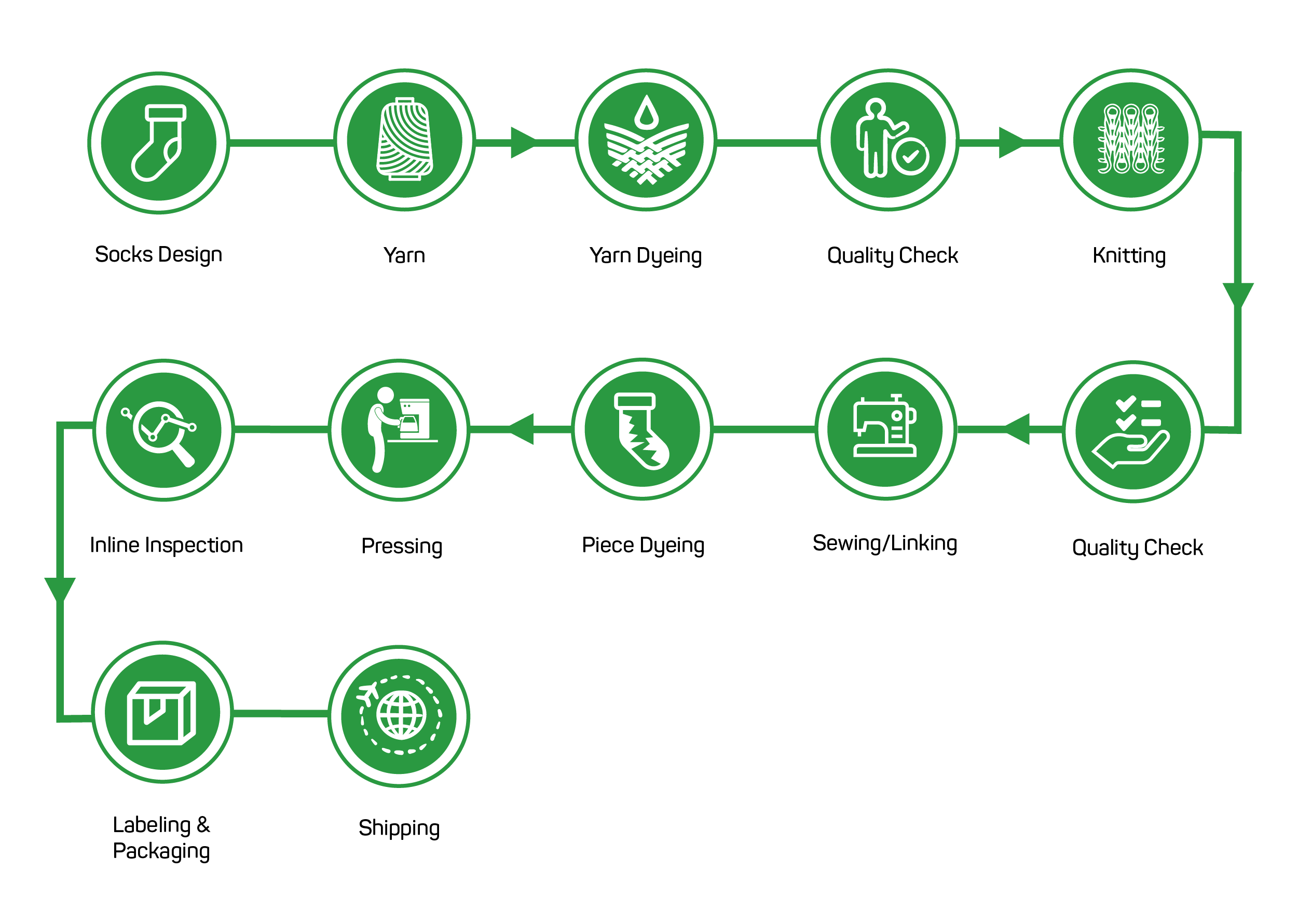 Socks Design

Yarn

Yarn Dyeing

Quality Check

Knitting

Quality Check

Sewing/Linking

Piece Dyeing

Pressing

Inline Inspection

Labeling & Packaging

Shipping